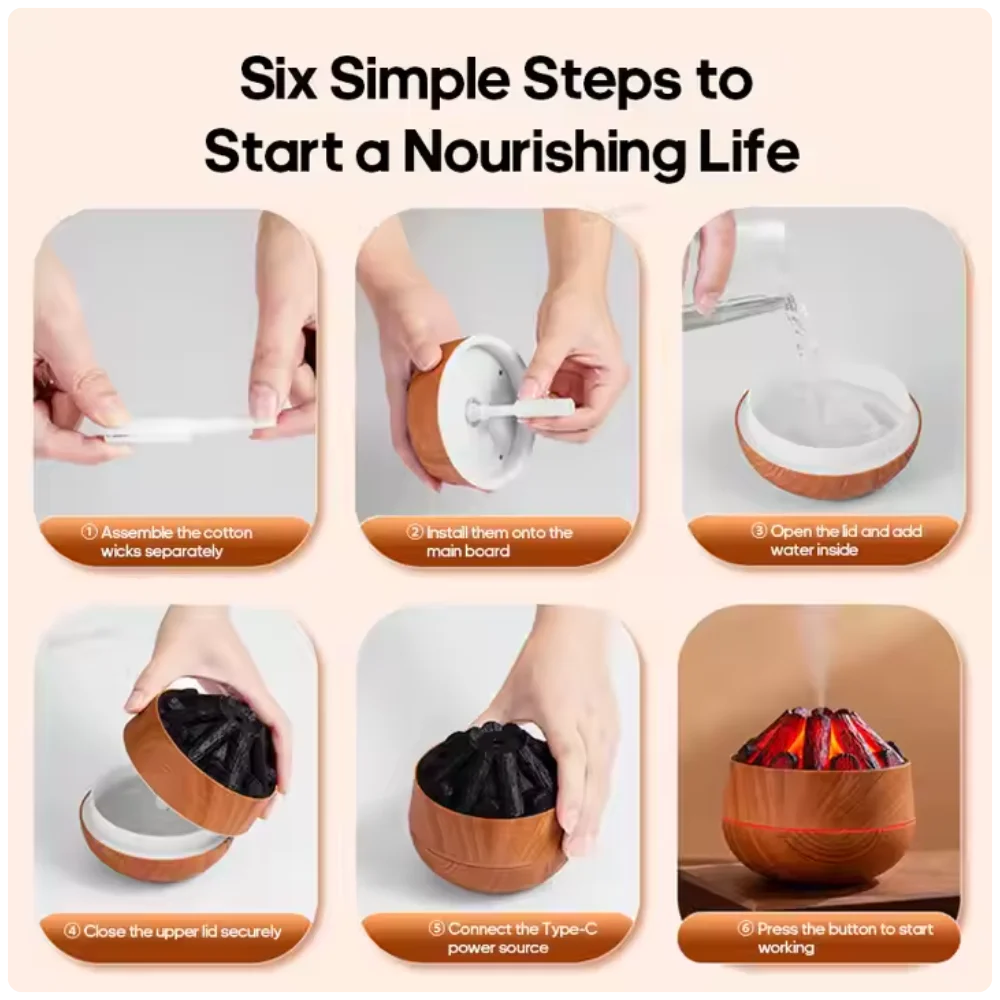 Six Simple Steps to Start a Nourishing Life

① Assemble the cotton wicks separately

② Install them onto the main board

③ Open the lid and add water inside

④ Close the upper lid securely

⑤ Connect the Type-C power source

⑥ Press the button to start working