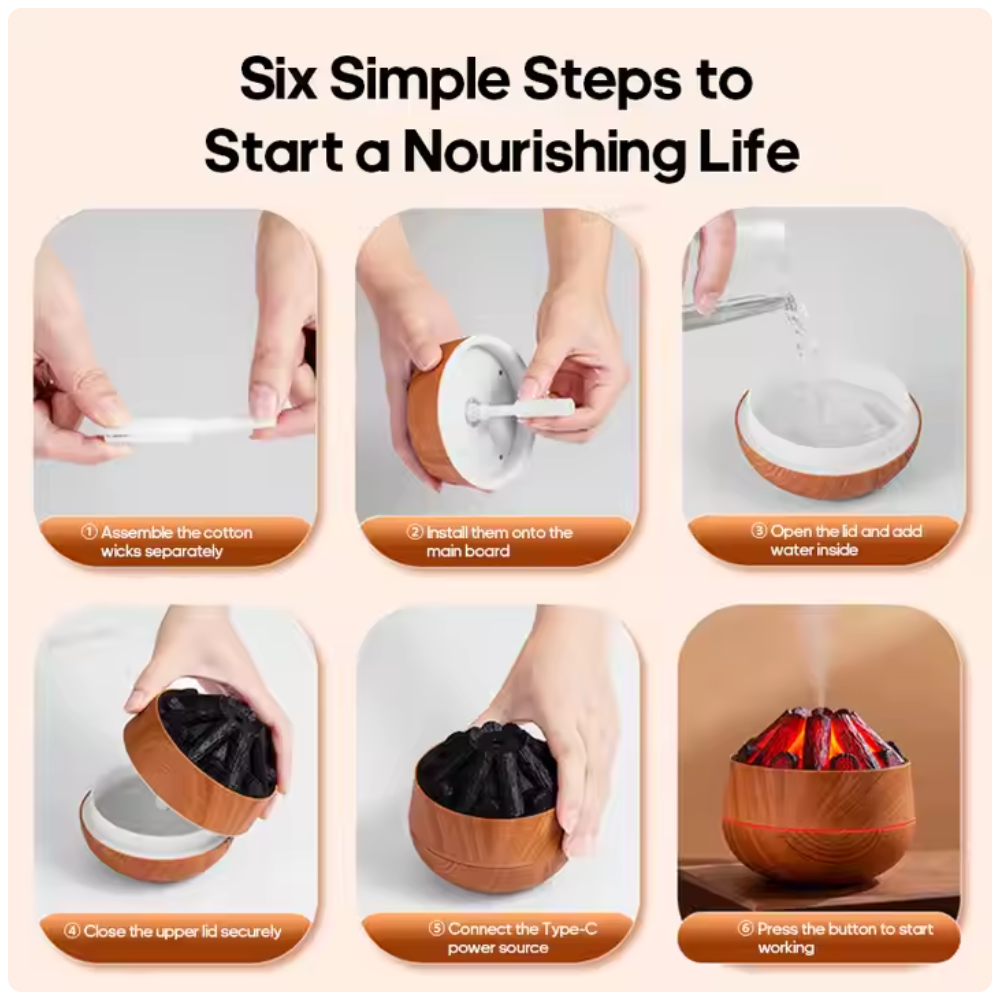 Six Simple Steps to Start a Nourishing Life

① Assemble the cotton wicks separately

② Install them onto the main board

③ Open the lid and add water inside

④ Close the upper lid securely

⑤ Connect the Type-C power source

⑥ Press the button to start working